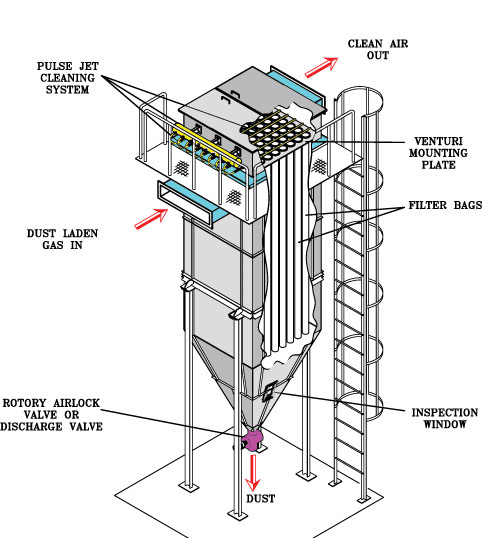 CLEAN AIR OUT

PULSE JET CLEANING SYSTEM

VENTURI MOUNTING PLATE

FILTER BAGS

DUST LADEN GAS IN

ROTORY AIRLOCK VALVE OR DISCHARGE VALVE

INSPECTION WINDOW

DUST